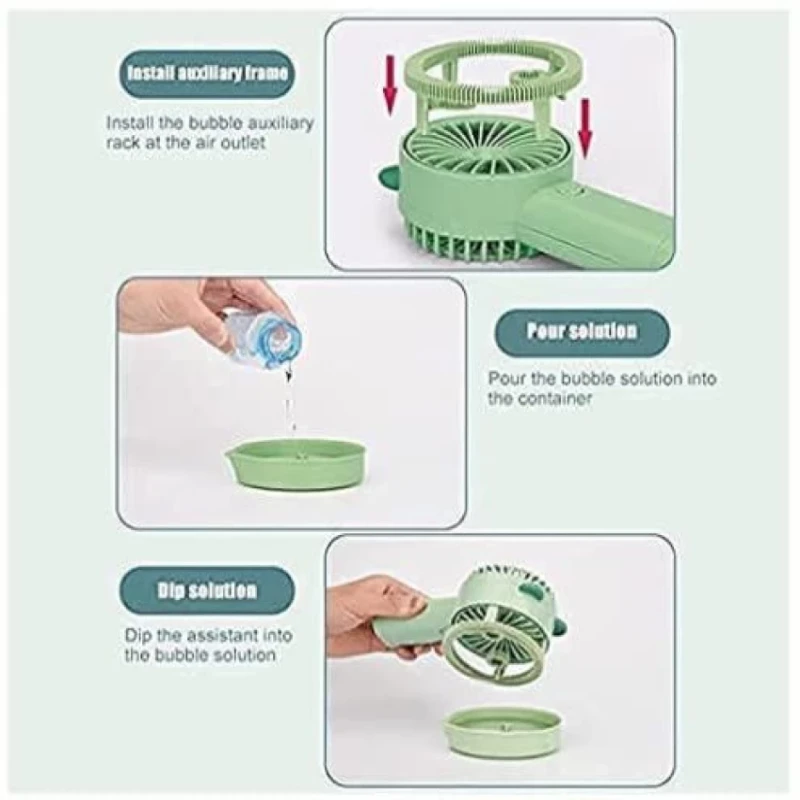 Install auxiliary frame

Install the bubble auxiliary rack at the air outlet

Pour solution

Pour the bubble solution into the container

Dip solution

Dip the assistant into the bubble solution